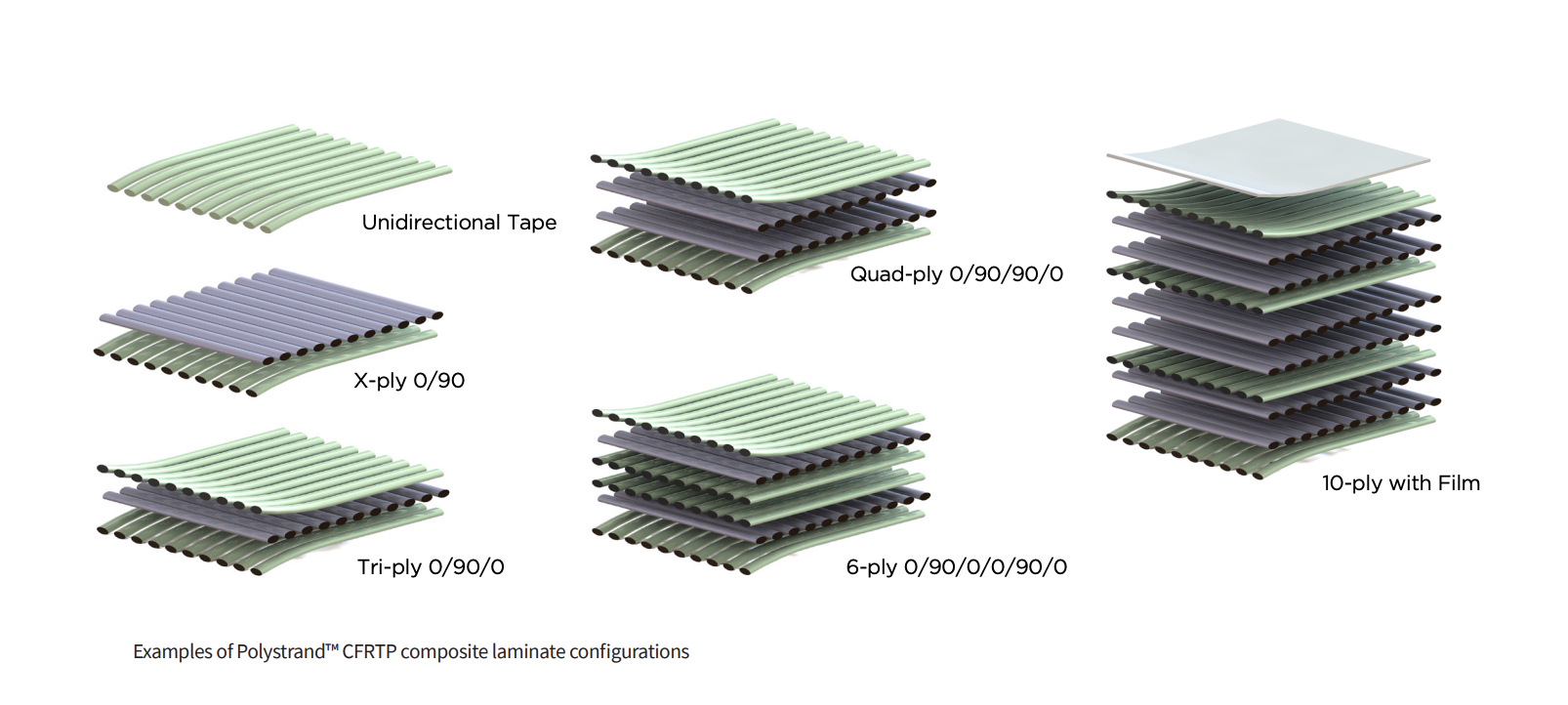 Unidirectional Tape

X-ply 0/90

Tri-ply 0/90/0

Quad-ply 0/90/90/0

6-ply 0/90/0/0/90/0

10-ply with Film

Examples of Polystrand™ CFRTP composite laminate configurations